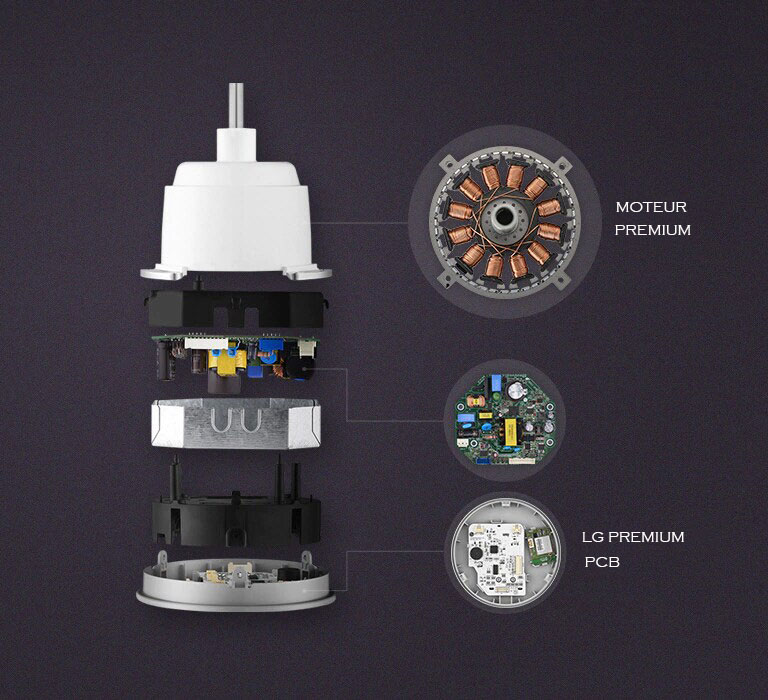 MOTEUR
PREMIUM

LG PREMIUM
PCB